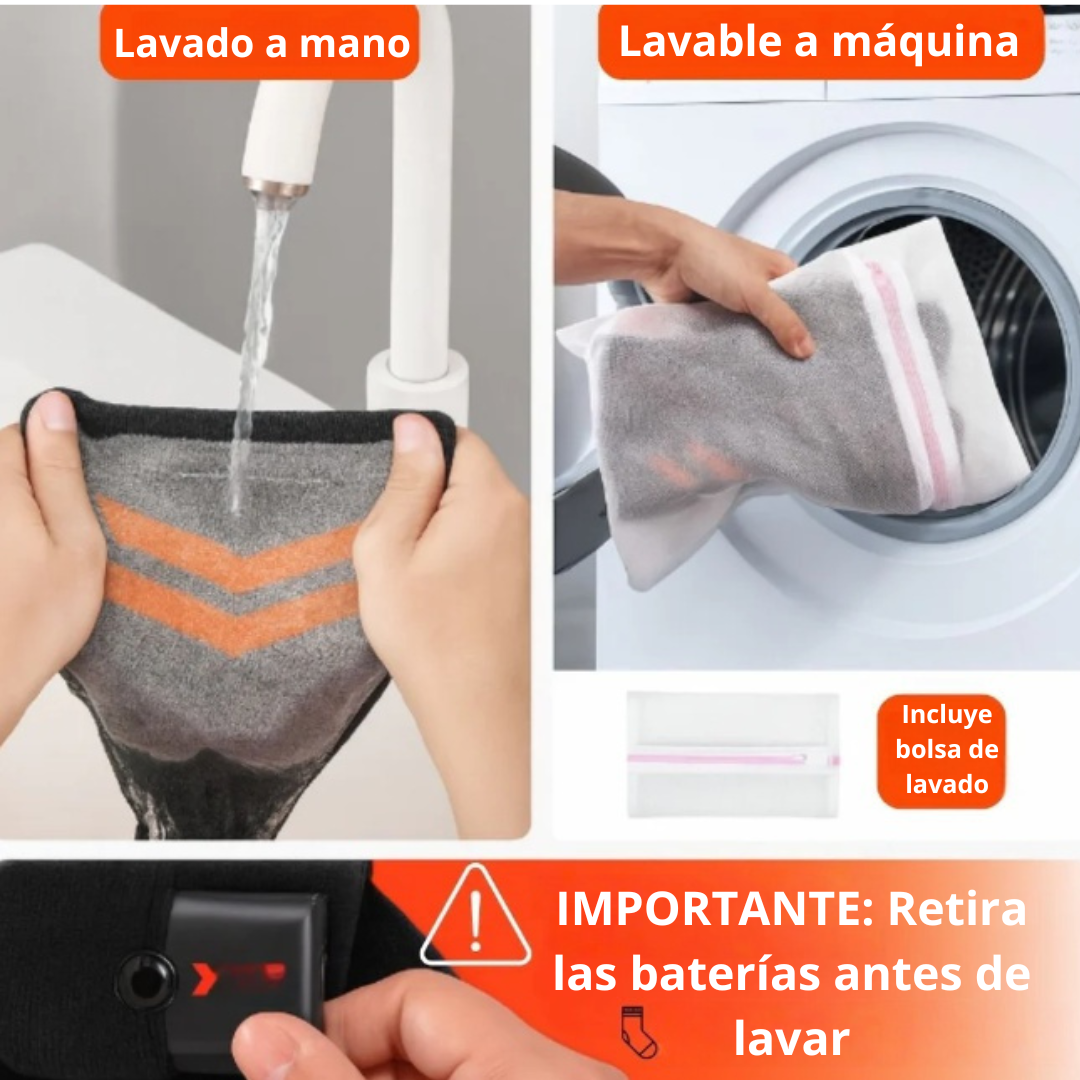 Lavado a mano

Lavable a máquina

Incluye bolsa de lavado

IMPORTANTE: Retira las baterías antes de lavar